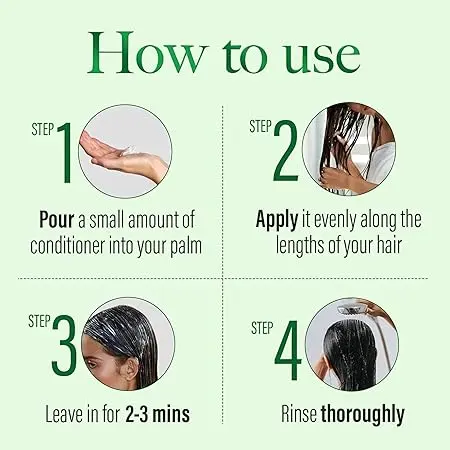 How to use

STEP 1

Pour a small amount of conditioner into your palm

STEP 2

Apply it evenly along the lengths of your hair

STEP 3

Leave in for 2-3 mins

STEP 4

Rinse thoroughly